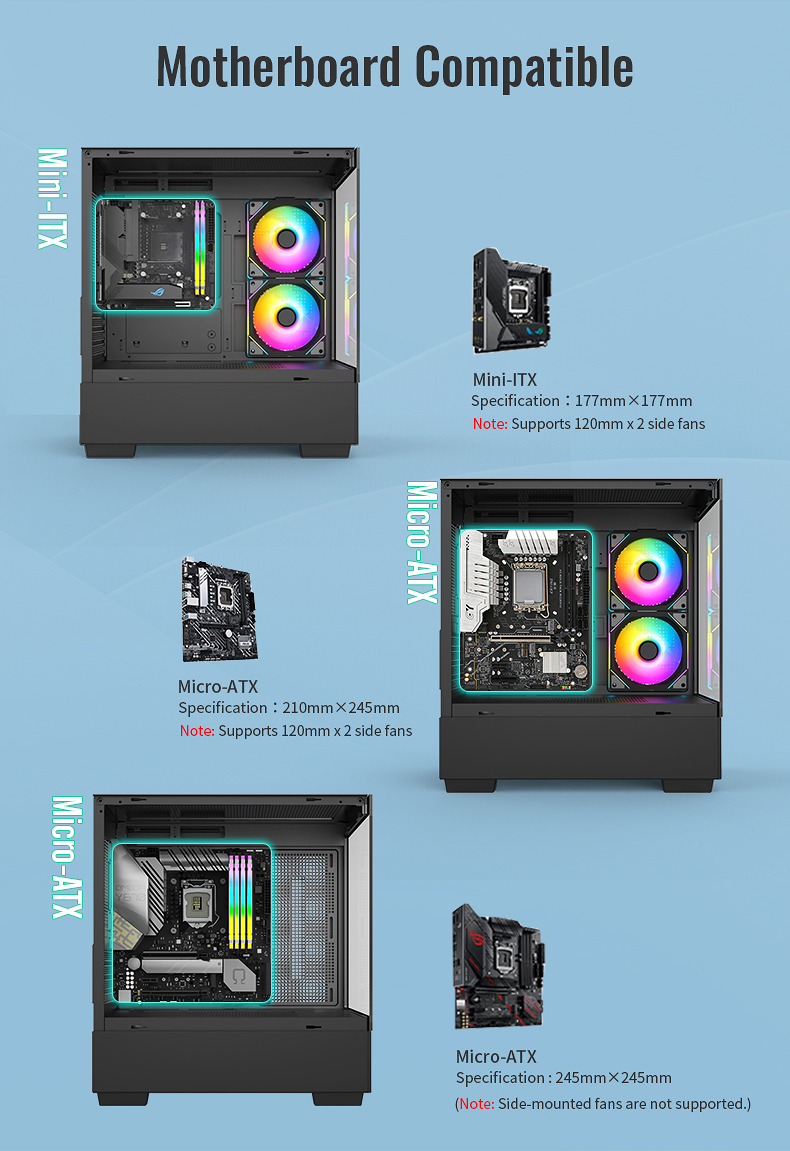 Motherboard Compatible

Mini-ITX

Mini-ITX
Specification：177mm×177mm
Note: Supports 120mm x 2 side fans

Micro-ATX

Micro-ATX
Specification：210mm×245mm
Note: Supports 120mm x 2 side fans

Micro-ATX

Micro-ATX
Specification : 245mm×245mm
(Note: Side-mounted fans are not supported.)