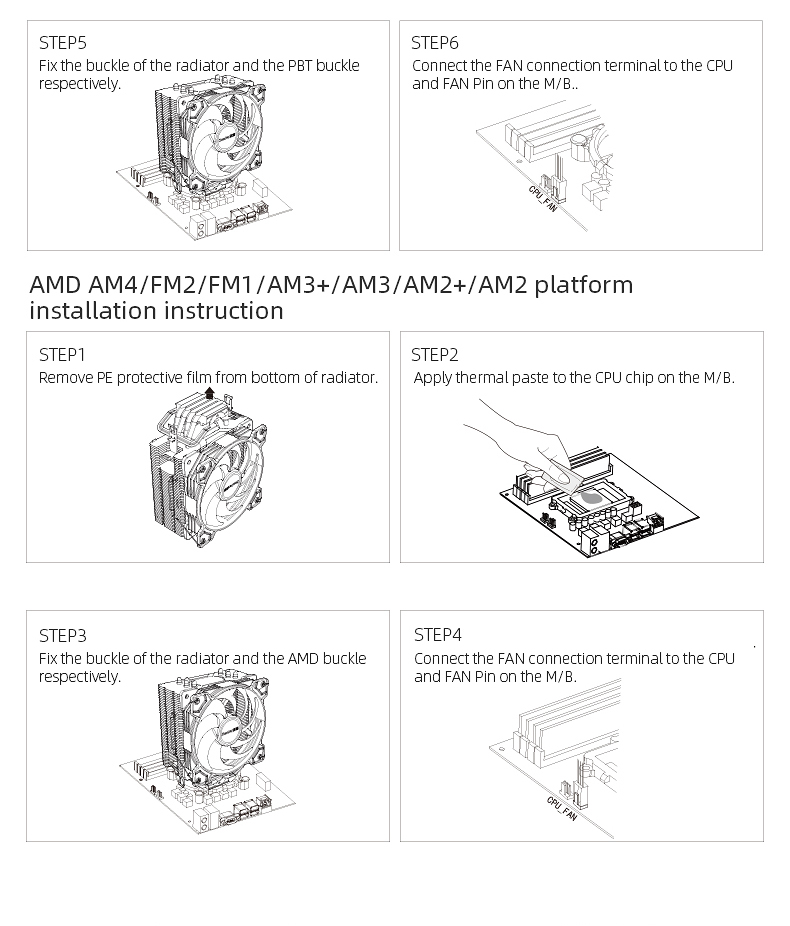 STEP5
Fix the buckle of the radiator and the PBT buckle respectively.

STEP6
Connect the FAN connection terminal to the CPU and FAN Pin on the M/B..

CPU_FAN

AMD AM4/FM2/FM1/AM3+/AM3/AM2+/AM2 platform installation instruction

STEP1
Remove PE protective film from bottom of radiator.

STEP2
Apply thermal paste to the CPU chip on the M/B.

STEP3
Fix the buckle of the radiator and the AMD buckle respectively.

STEP4
Connect the FAN connection terminal to the CPU and FAN Pin on the M/B.

CPU_FAN