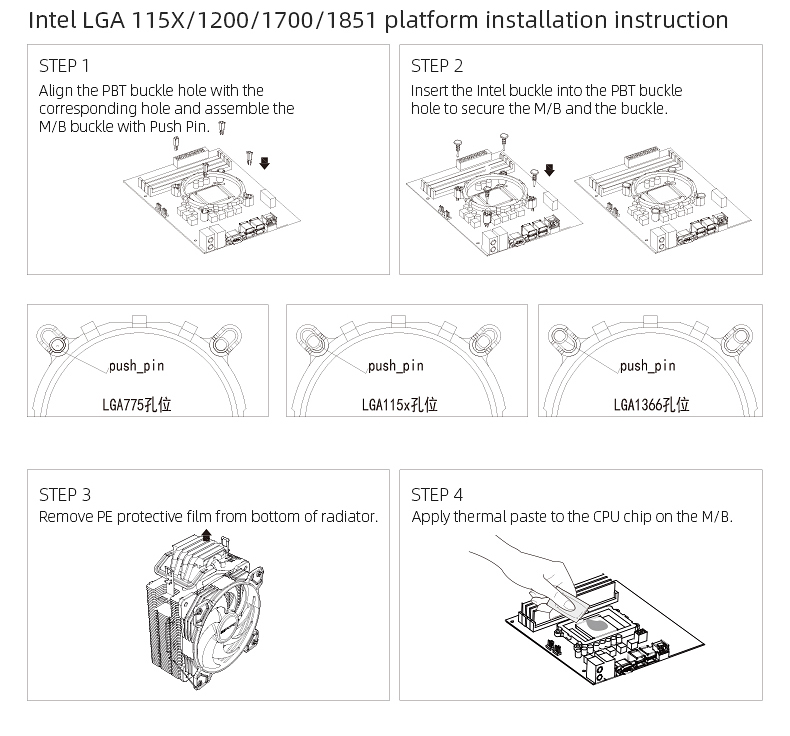 Intel LGA 115X/1200/1700/1851 platform installation instruction

STEP 1
Align the PBT buckle hole with the corresponding hole and assemble the M/B buckle with Push Pin.

STEP 2
Insert the Intel buckle into the PBT buckle hole to secure the M/B and the buckle.

push_pin
LGA775孔位

push_pin
LGA115x孔位

push_pin
LGA1366孔位

STEP 3
Remove PE protective film from bottom of radiator.

STEP 4
Apply thermal paste to the CPU chip on the M/B.